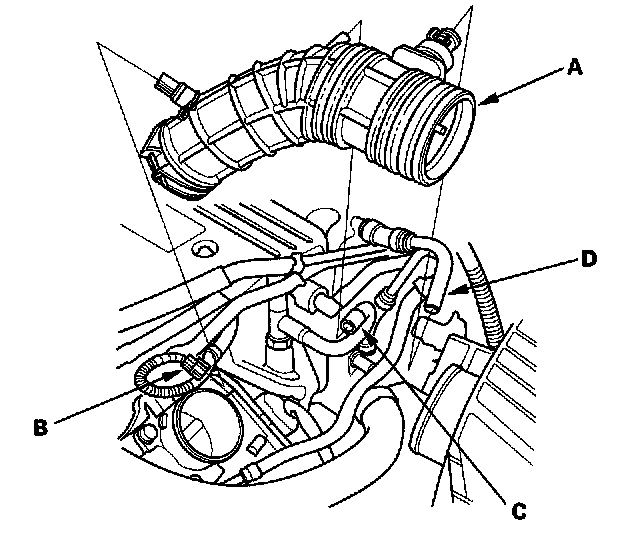 A

D

B

C