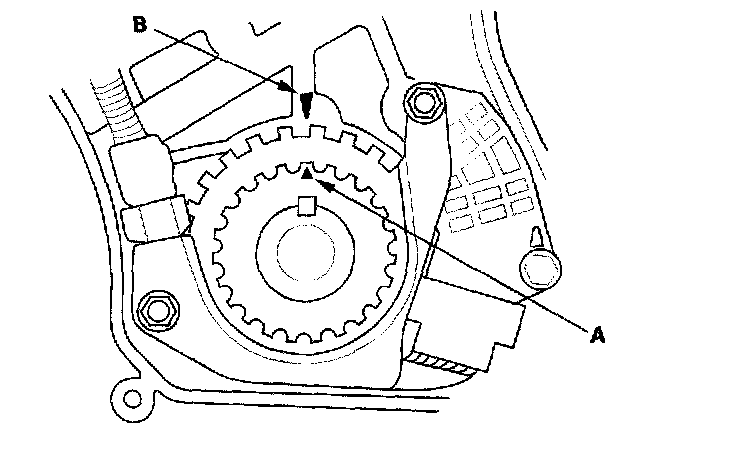 B

A