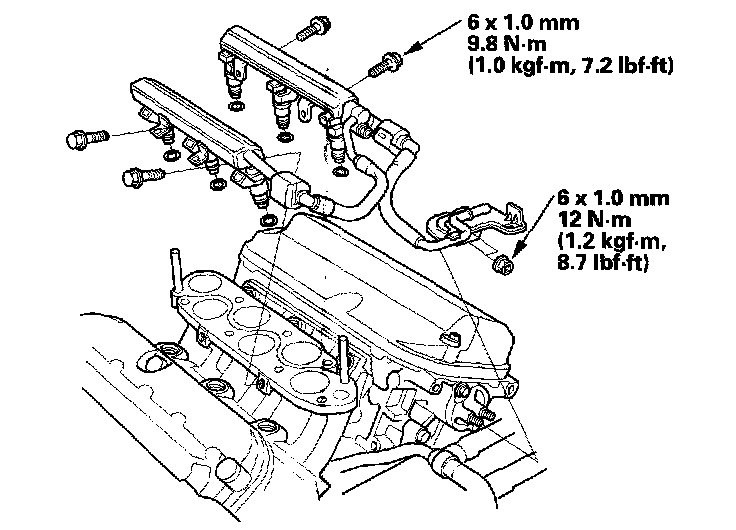 6 x 1.0 mm
9.8 N·m
(1.0 kgf·m, 7.2 lbf·ft)

6 x 1.0 mm
12 N·m
(1.2 kgf·m,
8.7 lbf·ft)