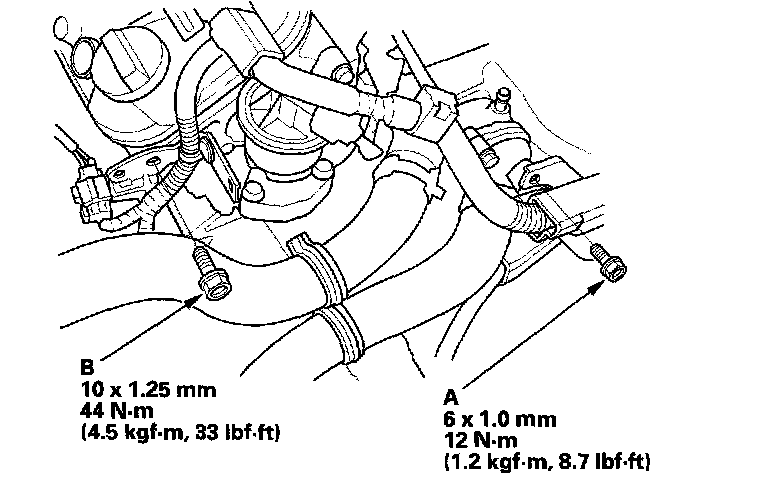 B
10 x 1.25 mm
44 N·m
(4.5 kgf·m, 33 lbf·ft)

A
6 x 1.0 mm
12 N·m
(1.2 kgf·m, 8.7 lbf·ft)