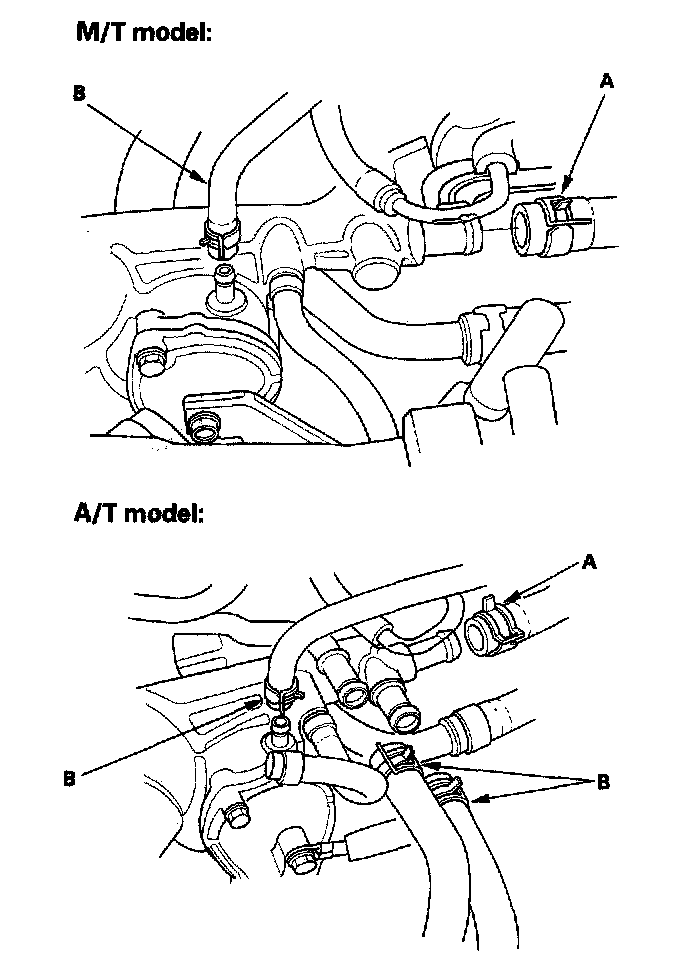 M/T model:

B

A

A/T model:

A

B

B