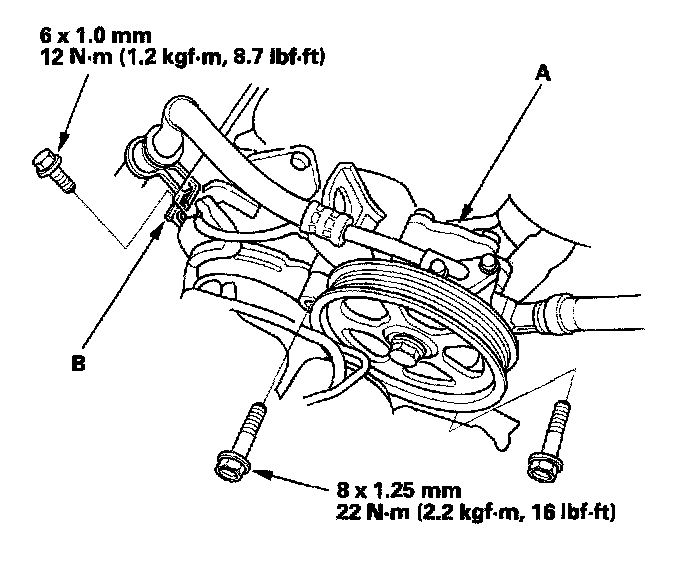 6 x 1.0 mm
12 N·m (1.2 kgf·m, 8.7 lbf·ft)

A

B

8 x 1.25 mm
22 N·m (2.2 kgf·m, 16 lbf·ft)