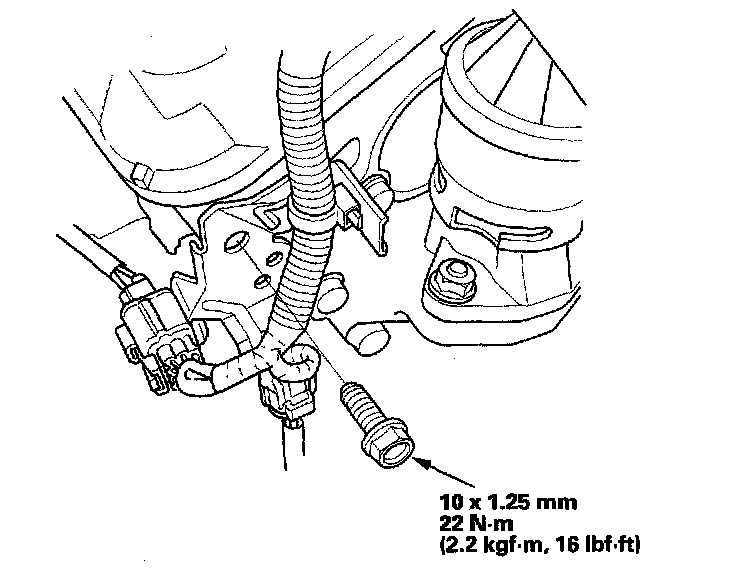 10 x 1.25 mm
22 N·m
(2.2 kgf·m, 16 lbf·ft)