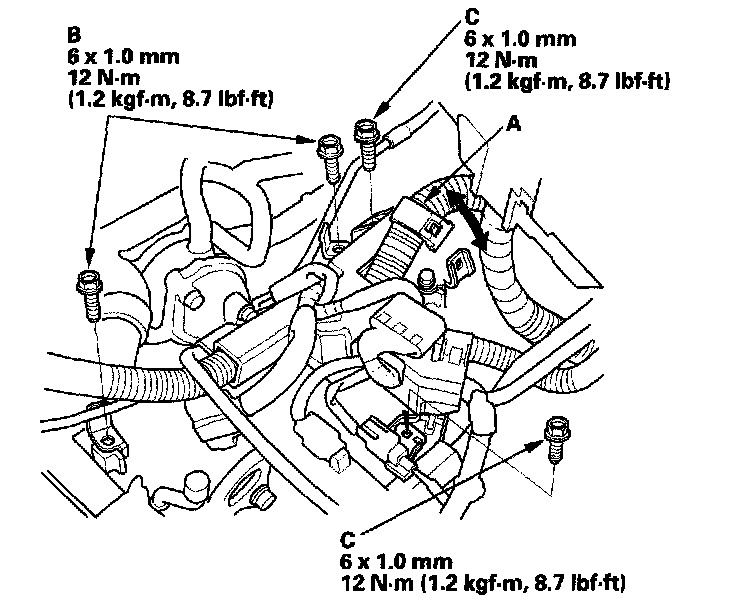 B
6 x 1.0 mm
12 N·m
(1.2 kgf·m, 8.7 lbf·ft)

C
6 x 1.0 mm
12 N·m
(1.2 kgf·m, 8.7 lbf·ft)

A

C
6 x 1.0 mm
12 N·m (1.2 kgf·m, 8.7 lbf·ft)