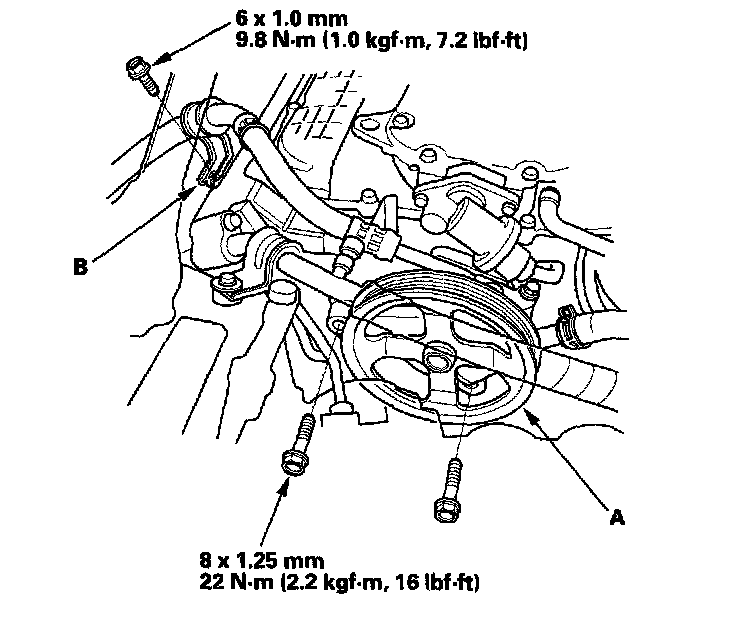 6 x 1.0 mm
9.8 N·m (1.0 kgf·m, 7.2 lbf·ft)

B

A

8 x 1.25 mm
22 N·m (2.2 kgf·m, 16 lbf·ft)