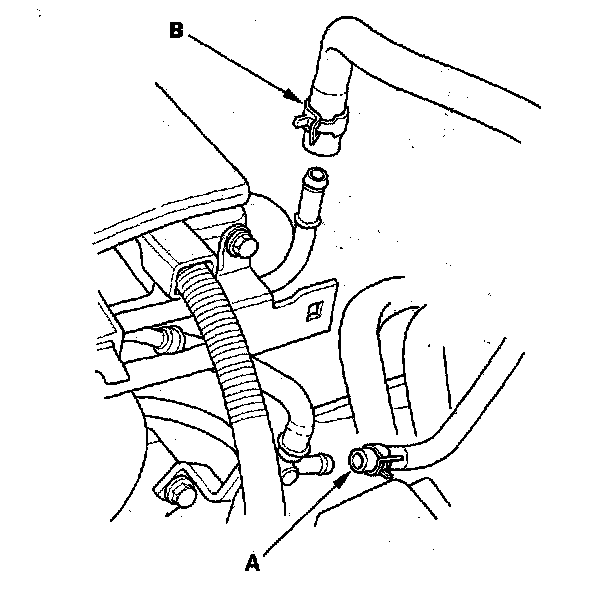 B

A