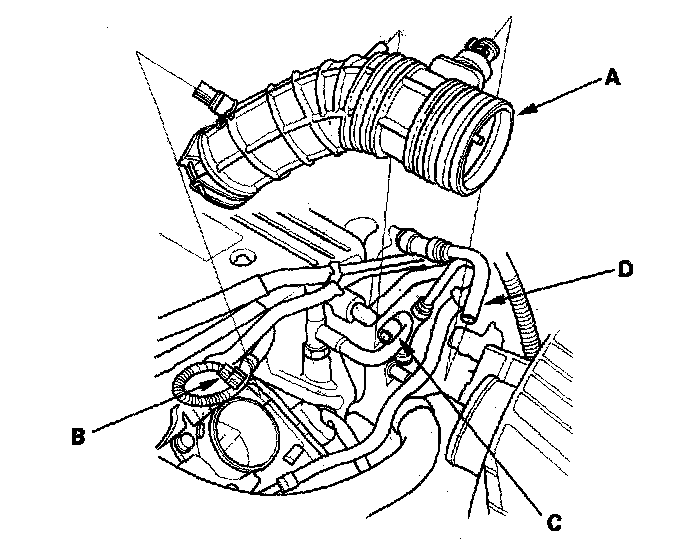 A
D
B
C