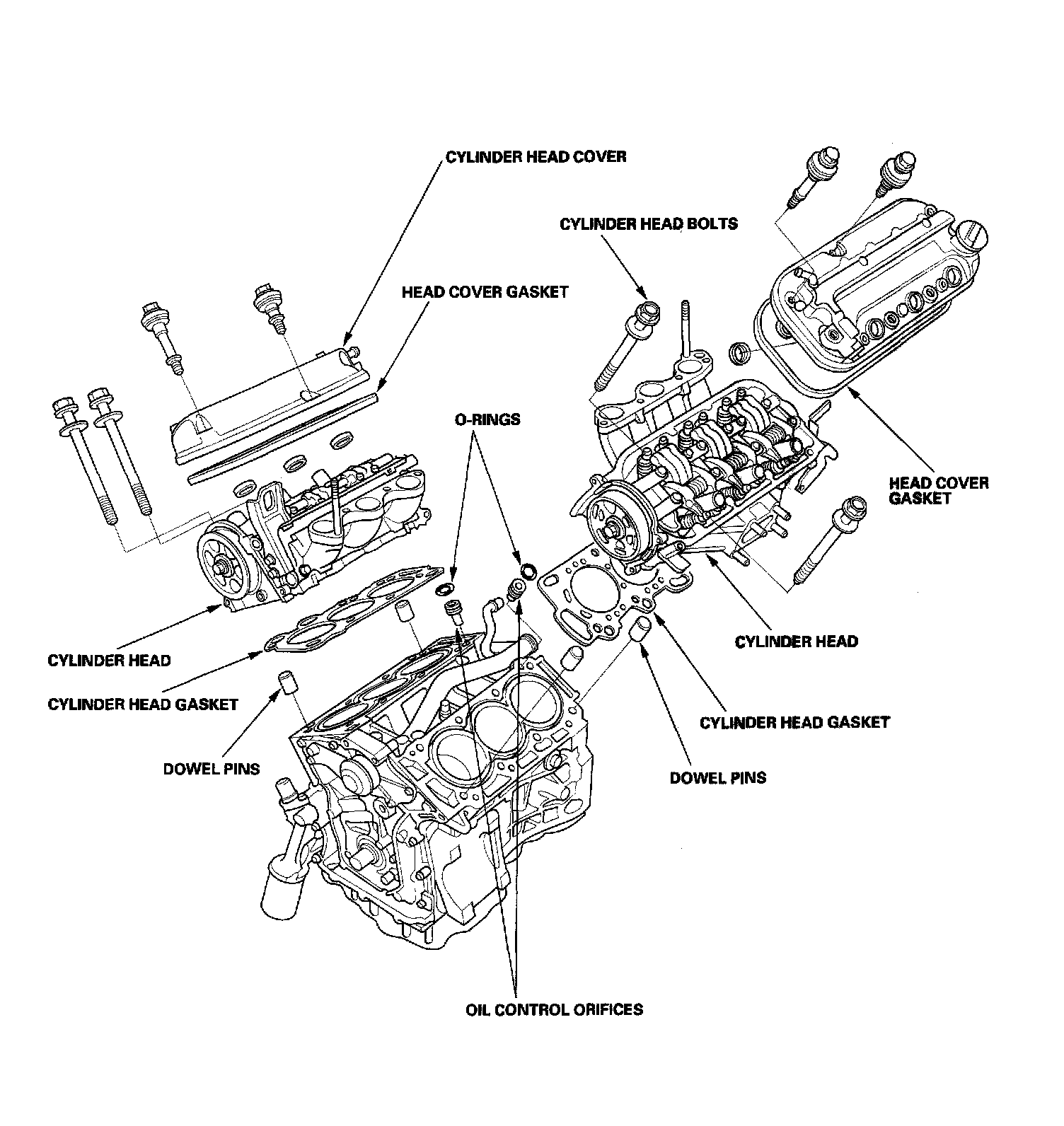 CYLINDER HEAD COVER

CYLINDER HEAD BOLTS

HEAD COVER GASKET

O-RINGS

HEAD COVER GASKET

CYLINDER HEAD

CYLINDER HEAD

CYLINDER HEAD GASKET

CYLINDER HEAD GASKET

DOWEL PINS

DOWEL PINS

OIL CONTROL ORIFICES