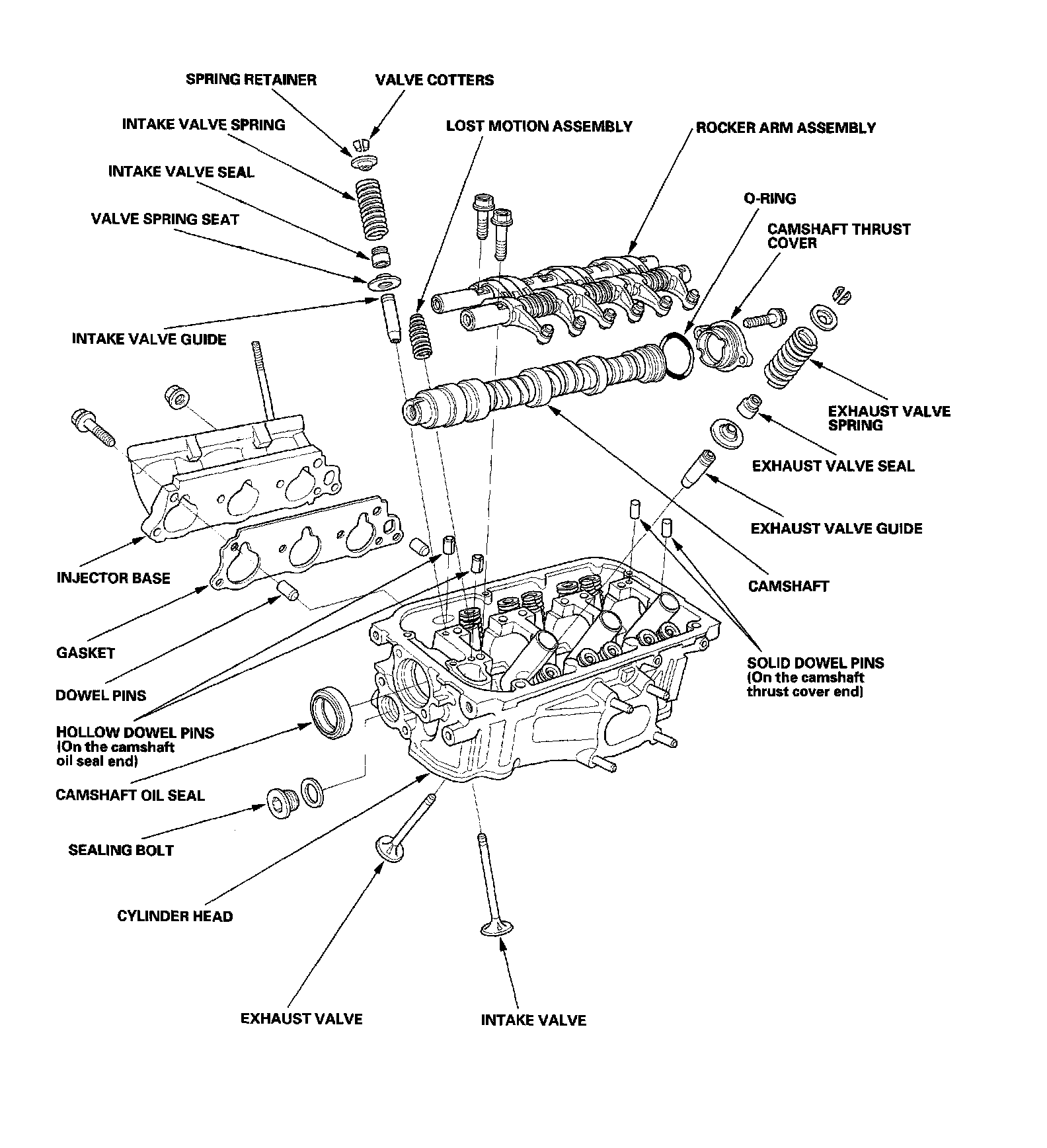 SPRING RETAINER

VALVE COTTERS

INTAKE VALVE SPRING

LOST MOTION ASSEMBLY

ROCKER ARM ASSEMBLY

INTAKE VALVE SEAL

O-RING

VALVE SPRING SEAT

CAMSHAFT THRUST COVER

INTAKE VALVE GUIDE

EXHAUST VALVE SPRING

EXHAUST VALVE SEAL

EXHAUST VALVE GUIDE

INJECTOR BASE

CAMSHAFT

GASKET

SOLID DOWEL PINS (On the camshaft thrust cover end)

DOWEL PINS

HOLLOW DOWEL PINS (On the camshaft oil seal end)

CAMSHAFT OIL SEAL

SEALING BOLT

CYLINDER HEAD

EXHAUST VALVE

INTAKE VALVE