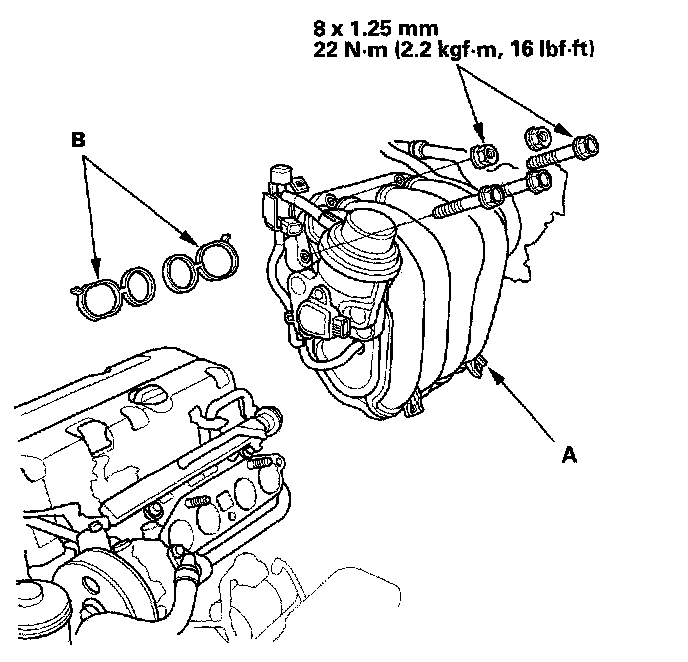 8 x 1.25 mm
22 N·m (2.2 kgf·m, 16 lbf·ft)

B

A