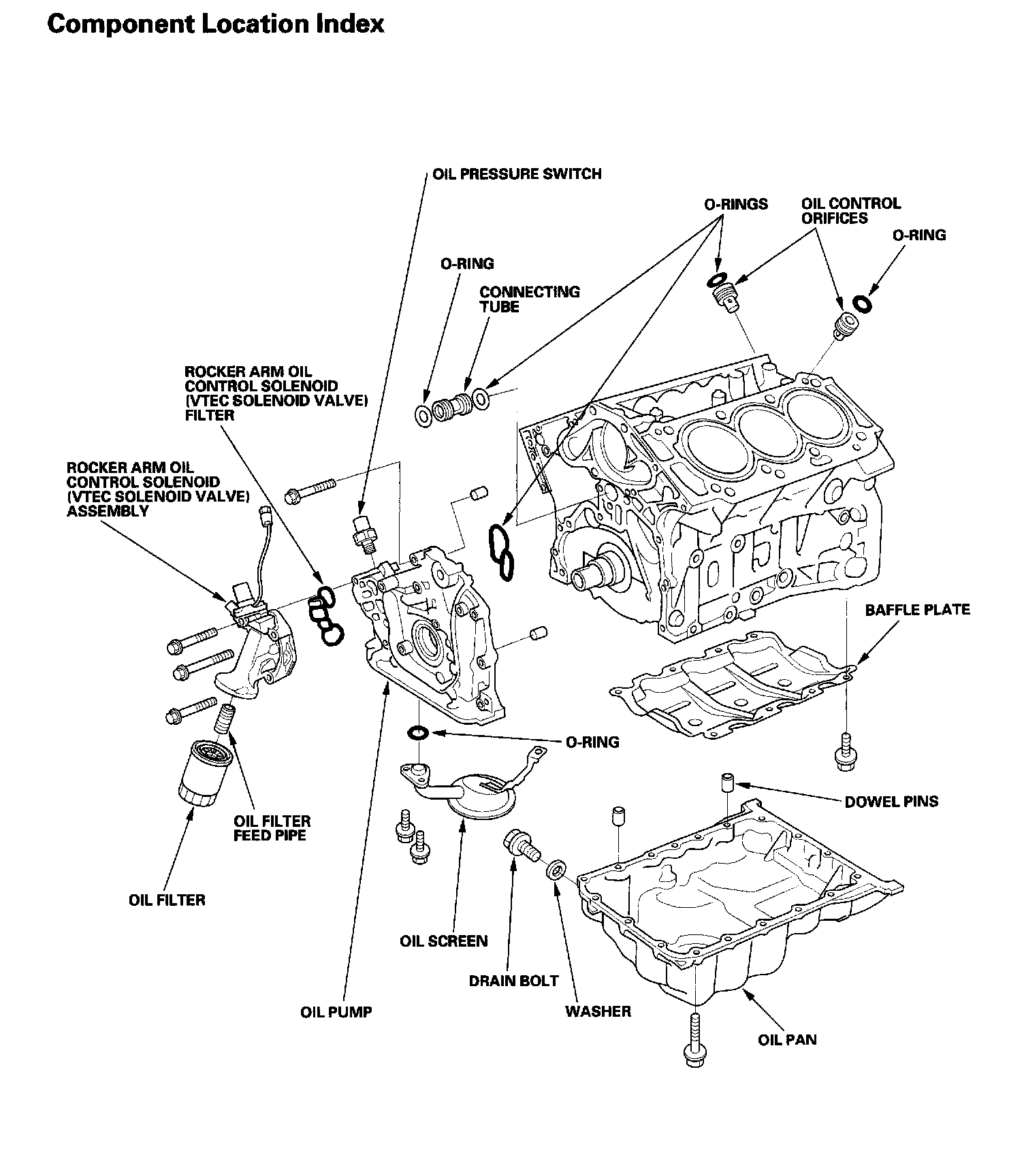 Component Location Index

OIL PRESSURE SWITCH

O-RINGS

OIL CONTROL ORIFICES

O-RING

O-RING

CONNECTING TUBE

ROCKER ARM OIL CONTROL SOLENOID (VTEC SOLENOID VALVE) FILTER

ROCKER ARM OIL CONTROL SOLENOID (VTEC SOLENOID VALVE) ASSEMBLY

BAFFLE PLATE

O-RING

DOWEL PINS

OIL FILTER FEED PIPE

OIL FILTER

OIL SCREEN

DRAIN BOLT

OIL PUMP

WASHER

OIL PAN