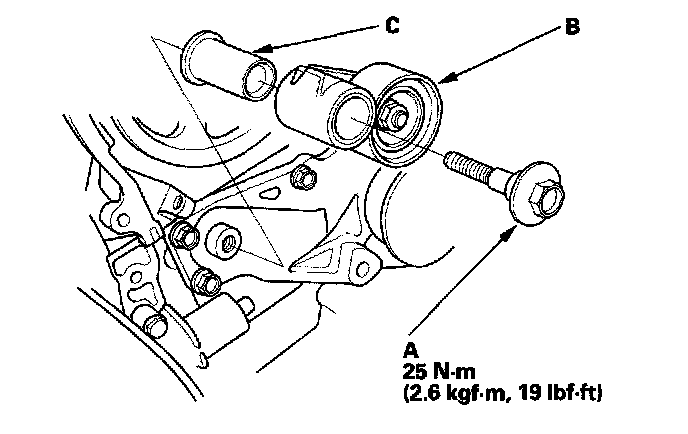 C

B

A
25 N·m
(2.6 kgf·m, 19 lbf·ft)