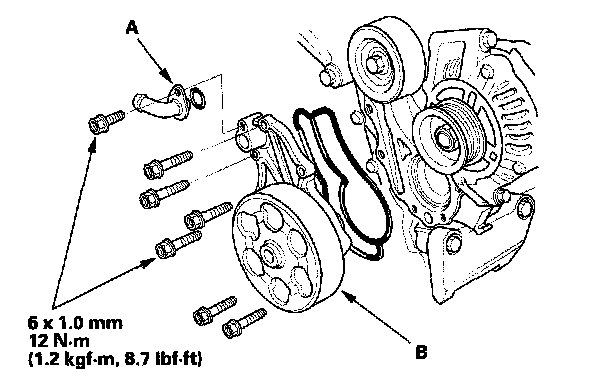 A

6 x 1.0 mm
12 N·m
(1.2 kgf·m, 8.7 lbf·ft)

B