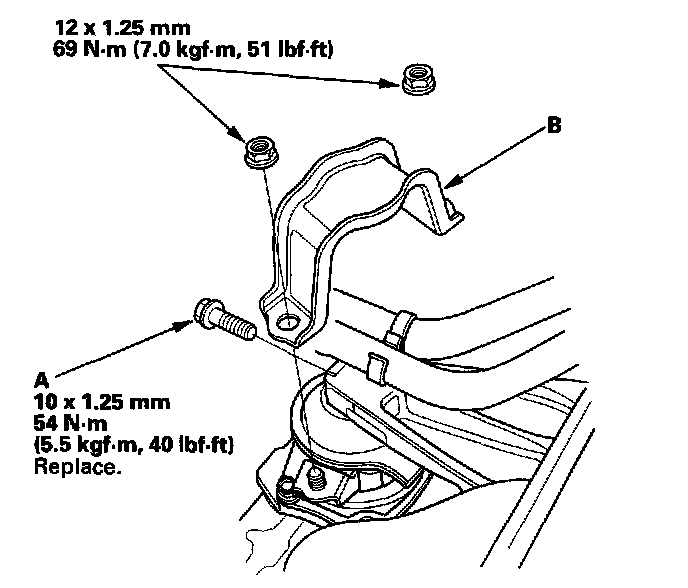 12 x 1.25 mm
69 N·m (7.0 kgf·m, 51 lbf·ft)

B

A
10 x 1.25 mm
54 N·m
(5.5 kgf·m, 40 lbf·ft)
Replace.