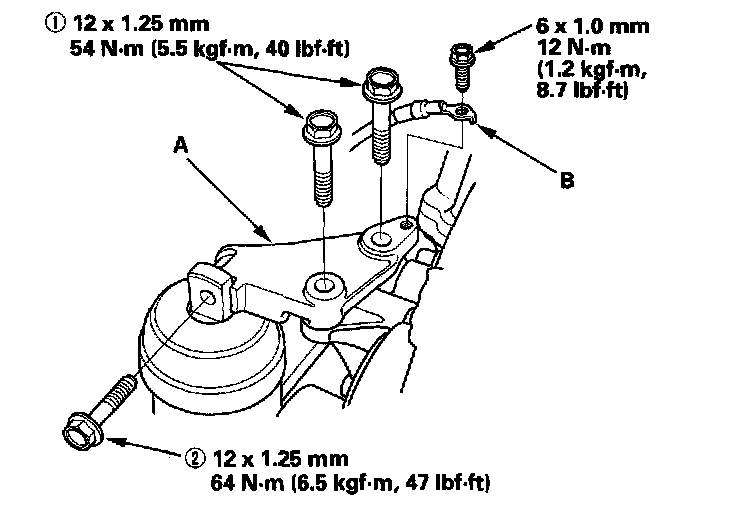 ① 12 x 1.25 mm
54 N·m (5.5 kgf·m, 40 lbf·ft)

6 x 1.0 mm
12 N·m
(1.2 kgf·m,
8.7 lbf·ft)

A

B

② 12 x 1.25 mm
64 N·m (6.5 kgf·m, 47 lbf·ft)