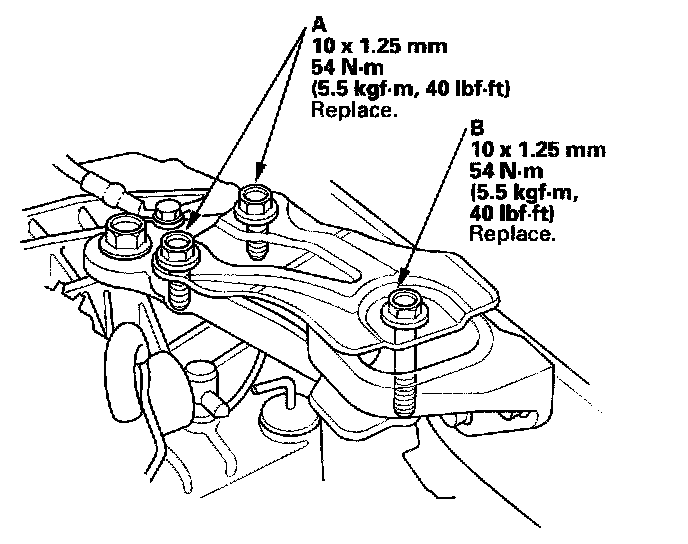 A
10 x 1.25 mm
54 N·m
(5.5 kgf·m, 40 lbf·ft)
Replace.

B
10 x 1.25 mm
54 N·m
(5.5 kgf·m,
40 lbf·ft)
Replace.