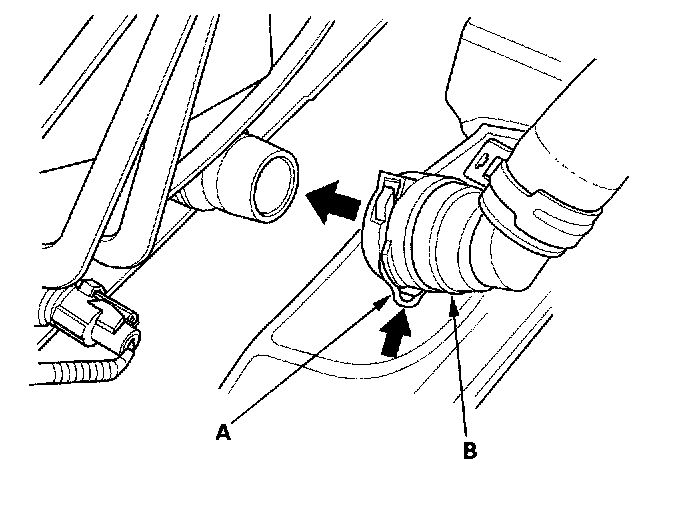 A

B