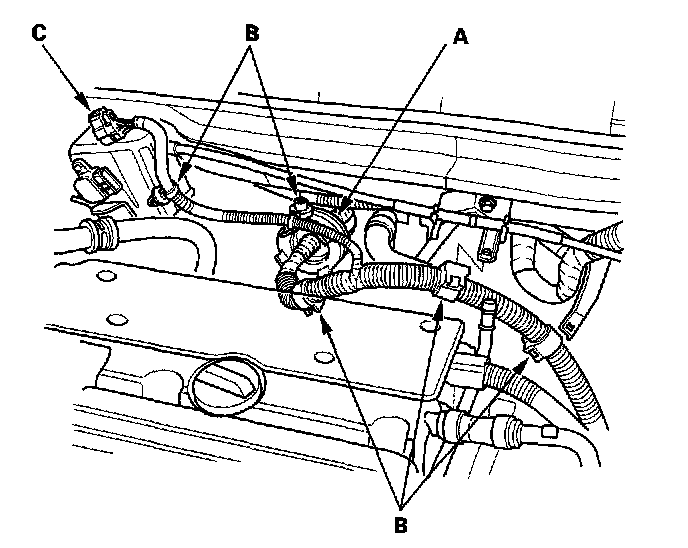 C
B
A
B