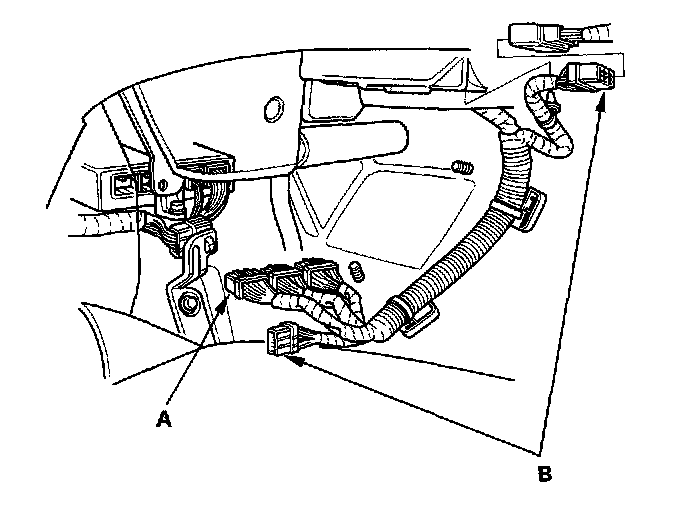 A

B