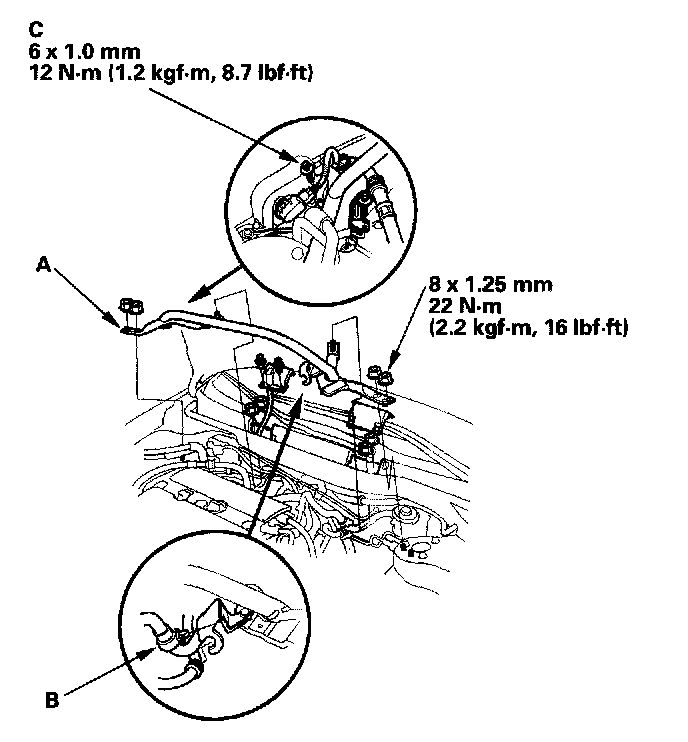 C
6 x 1.0 mm
12 N·m (1.2 kgf·m, 8.7 lbf·ft)

A

8 x 1.25 mm
22 N·m
(2.2 kgf·m, 16 lbf·ft)

B