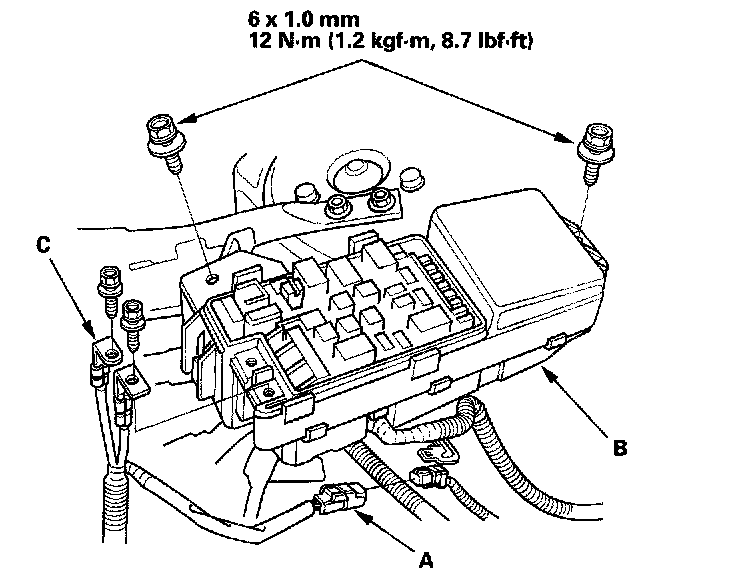 6 x 1.0 mm
12 N·m (1.2 kgf·m, 8.7 lbf·ft)

C

B

A