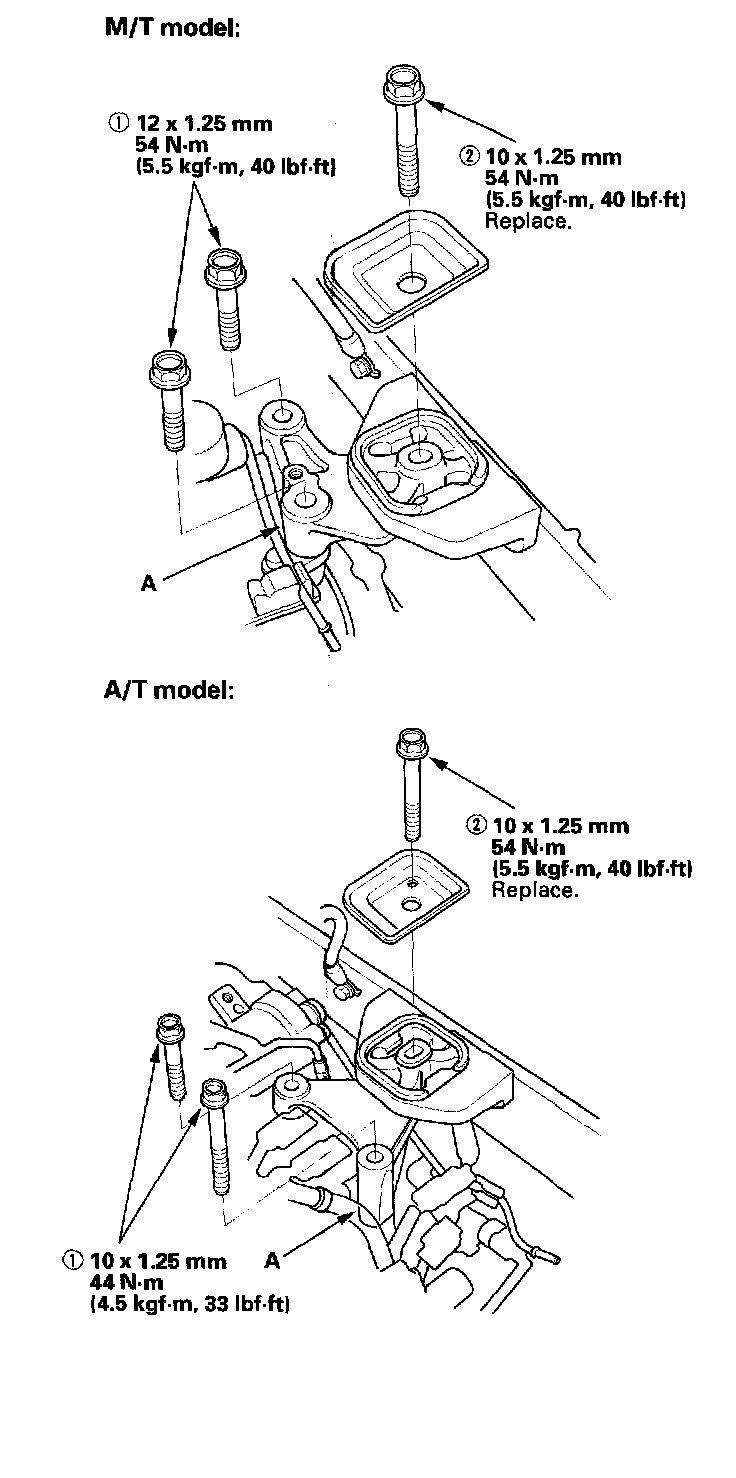 M/T model:

① 12 x 1.25 mm
54 N·m
(5.5 kgf·m, 40 lbf·ft)

② 10 x 1.25 mm
54 N·m
(5.5 kgf·m, 40 lbf·ft)
Replace.

A

A/T model:

② 10 x 1.25 mm
54 N·m
(5.5 kgf·m, 40 lbf·ft)
Replace.

① 10 x 1.25 mm
44 N·m
(4.5 kgf·m, 33 lbf·ft)

A