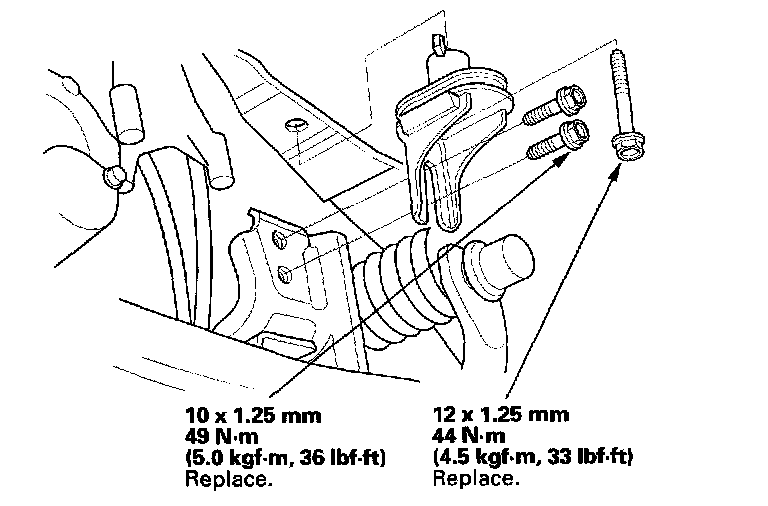 10 x 1.25 mm
49 N·m
(5.0 kgf·m, 36 lbf·ft)
Replace.

12 x 1.25 mm
44 N·m
(4.5 kgf·m, 33 lbf·ft)
Replace.