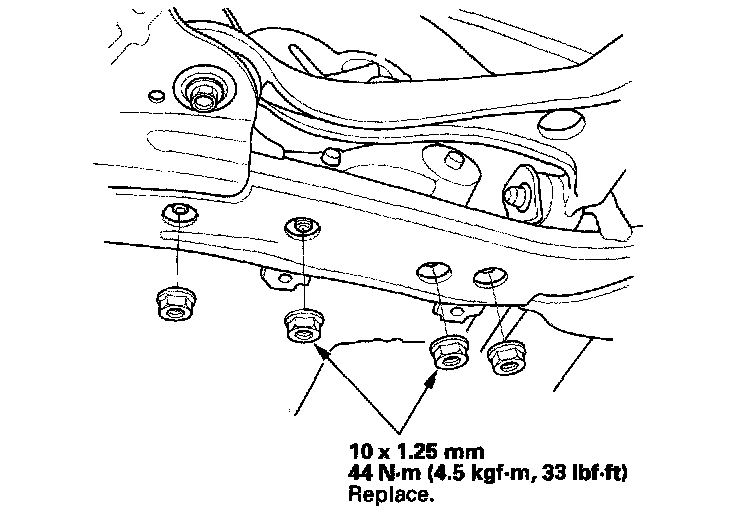 10 x 1.25 mm
44 N·m (4.5 kgf·m, 33 lbf·ft)
Replace.