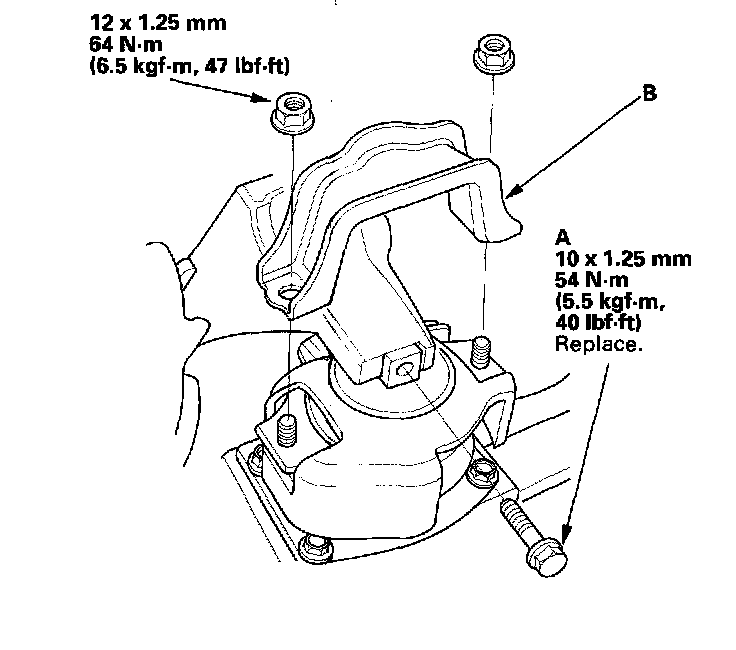 12 x 1.25 mm
64 N·m
(6.5 kgf·m, 47 lbf·ft)

B

A
10 x 1.25 mm
54 N·m
(5.5 kgf·m,
40 lbf·ft)
Replace.