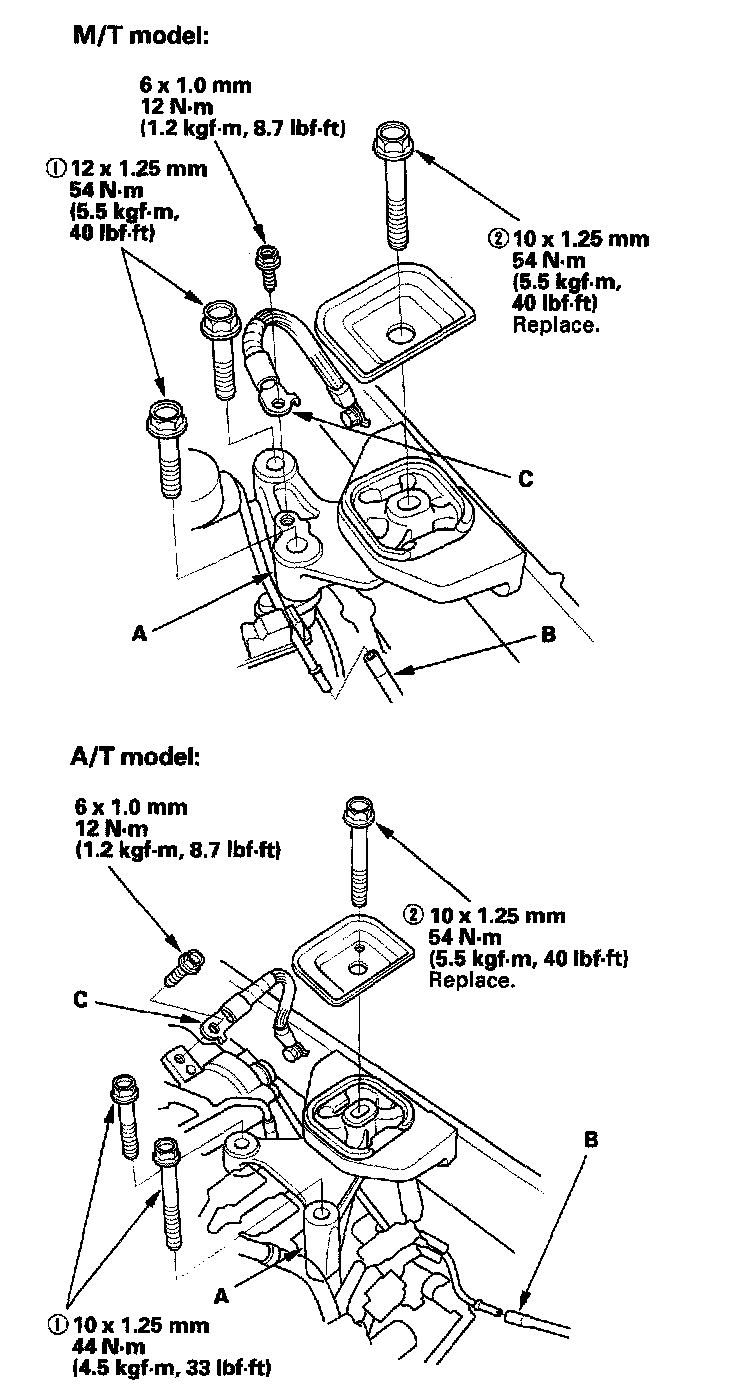 M/T model:

6 x 1.0 mm
12 N·m
(1.2 kgf·m, 8.7 lbf·ft)

① 12 x 1.25 mm
54 N·m
(5.5 kgf·m,
40 lbf·ft)

② 10 x 1.25 mm
54 N·m
(5.5 kgf·m,
40 lbf·ft)
Replace.

C

A

B

A/T model:

6 x 1.0 mm
12 N·m
(1.2 kgf·m, 8.7 lbf·ft)

② 10 x 1.25 mm
54 N·m
(5.5 kgf·m, 40 lbf·ft)
Replace.

C

B

A

① 10 x 1.25 mm
44 N·m
(4.5 kgf·m, 33 lbf·ft)