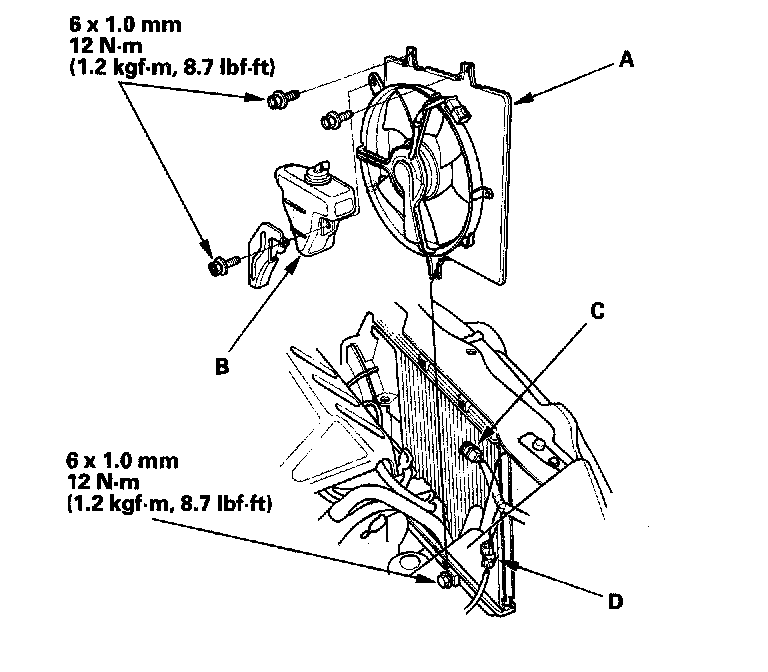 6 x 1.0 mm
12 N·m
(1.2 kgf·m, 8.7 lbf·ft)

A

B

C

6 x 1.0 mm
12 N·m
(1.2 kgf·m, 8.7 lbf·ft)

D