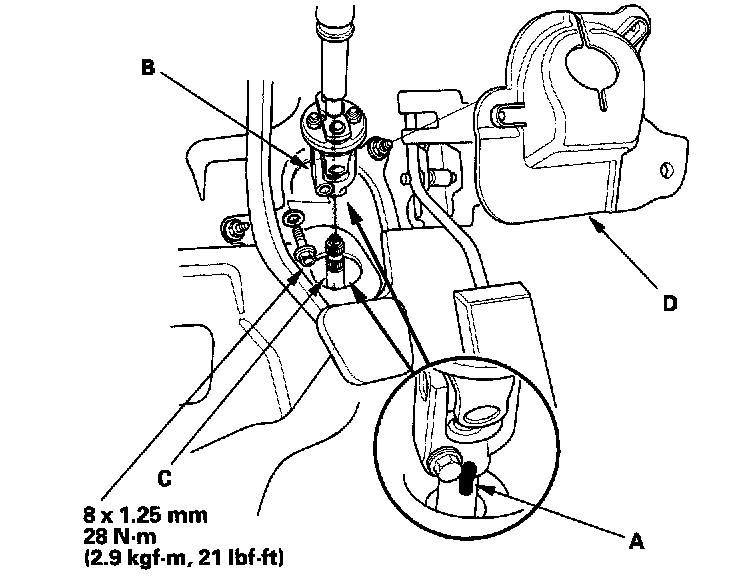 B

D

C

8 x 1.25 mm
28 N·m
(2.9 kgf·m, 21 lbf·ft)

A