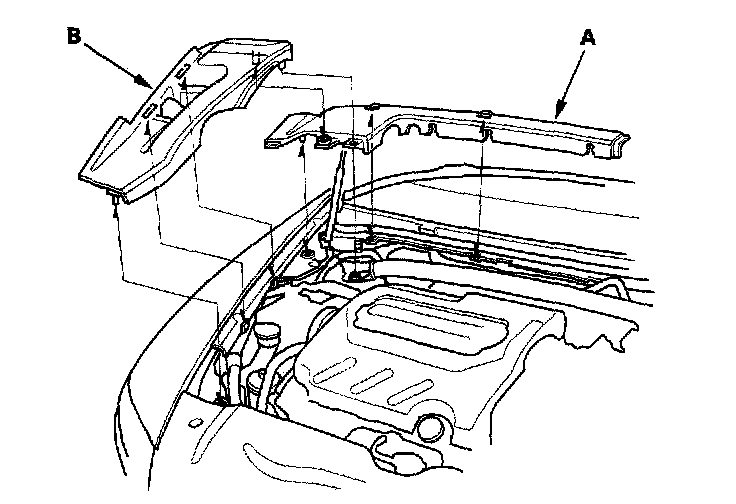 B

A