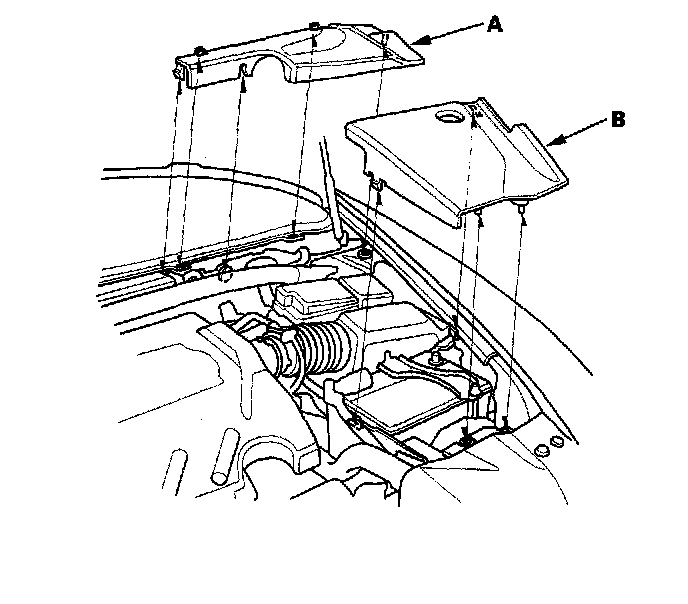 A

B