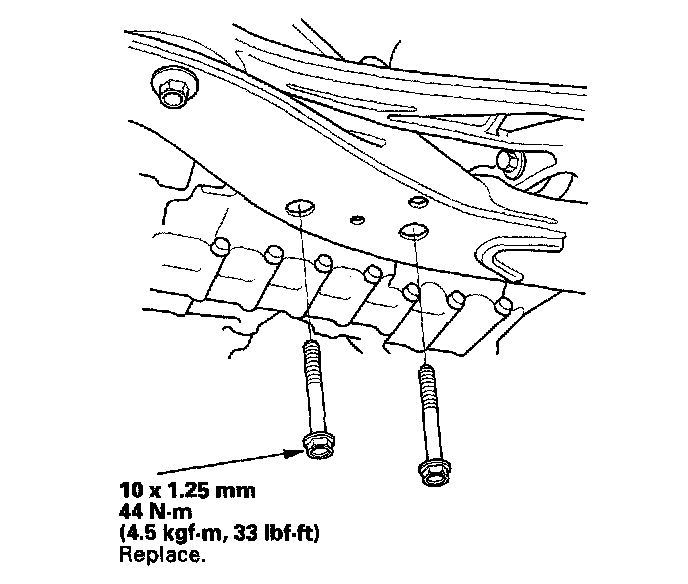 10 x 1.25 mm
44 N·m
(4.5 kgf·m, 33 lbf·ft)
Replace.