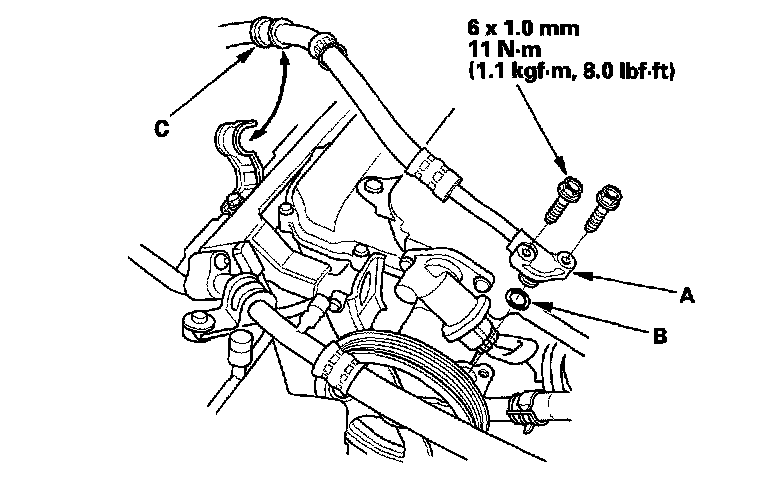 6 x 1.0 mm
11 N·m
(1.1 kgf·m, 8.0 lbf·ft)

C

A

B