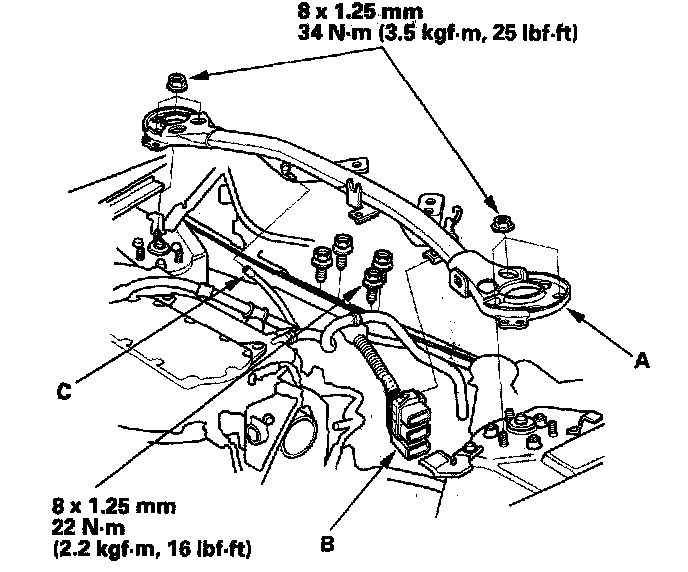 8 x 1.25 mm
34 N·m (3.5 kgf·m, 25 lbf·ft)

A

C

8 x 1.25 mm
22 N·m
(2.2 kgf·m, 16 lbf·ft)

B