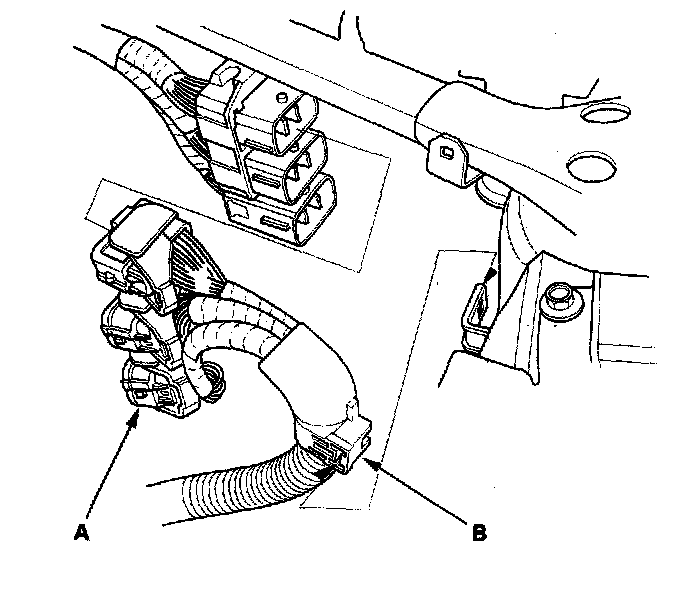 A

B