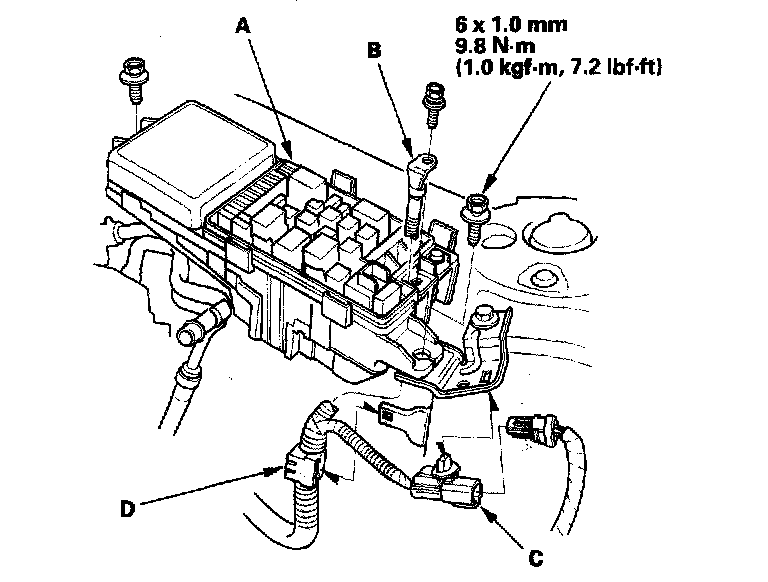 A

B

6 x 1.0 mm
9.8 N·m
(1.0 kgf·m, 7.2 lbf·ft)

D

C