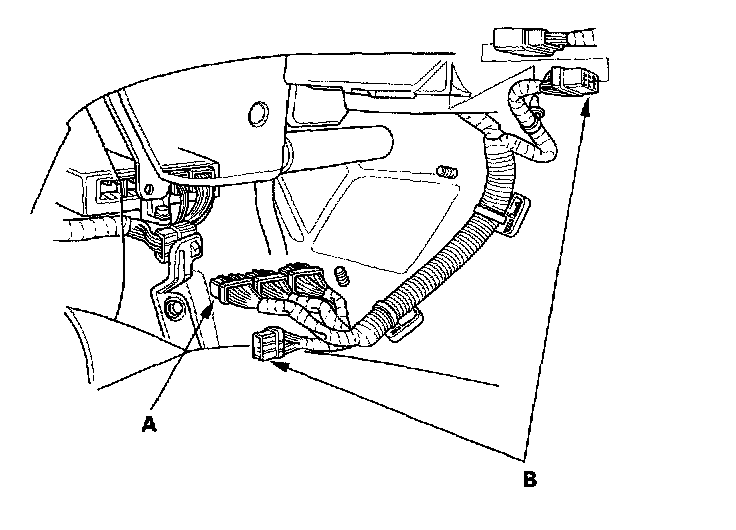 A

B