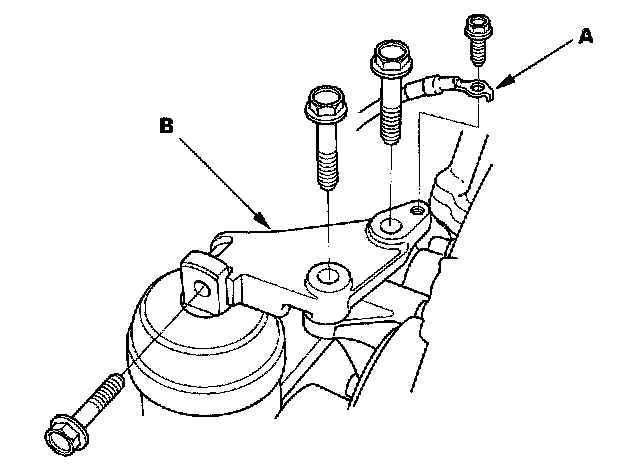 A

B