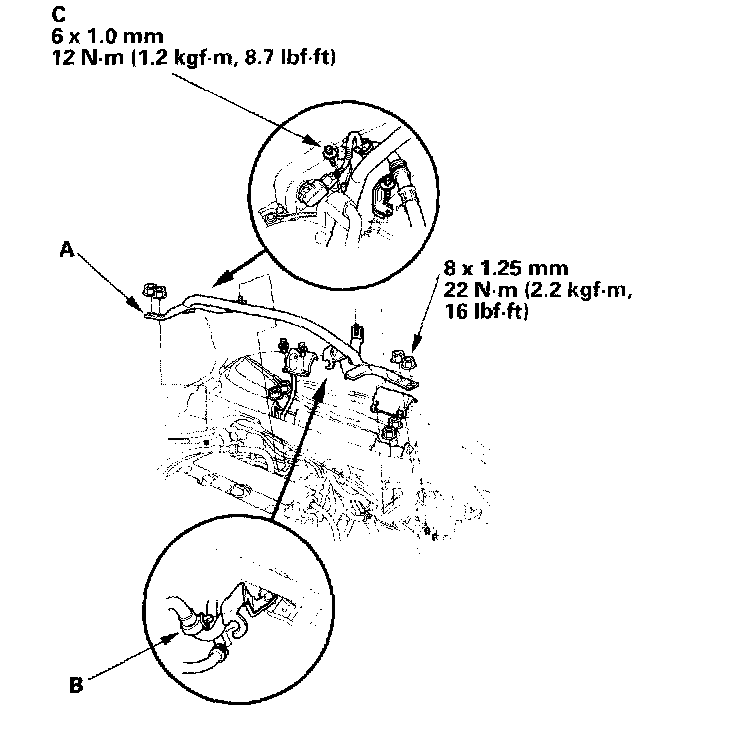 C
6 x 1.0 mm
12 N·m (1.2 kgf·m, 8.7 lbf·ft)

A

8 x 1.25 mm
22 N·m (2.2 kgf·m,
16 lbf·ft)

B