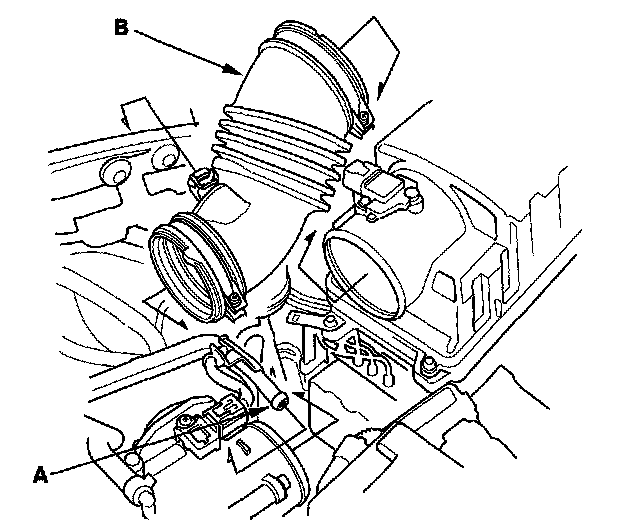 B

A