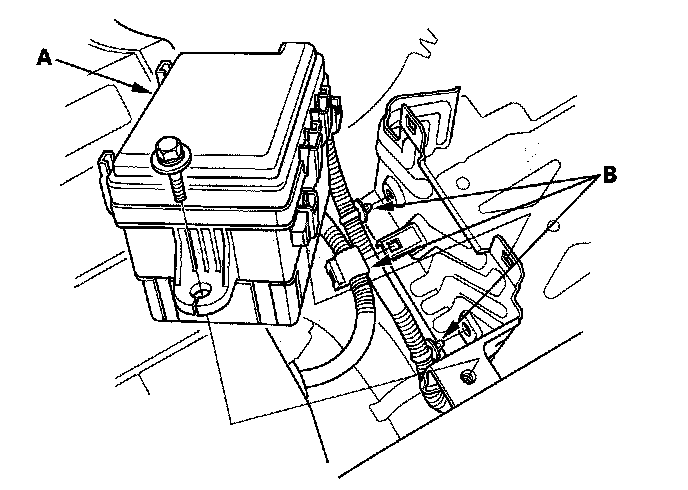 A

B