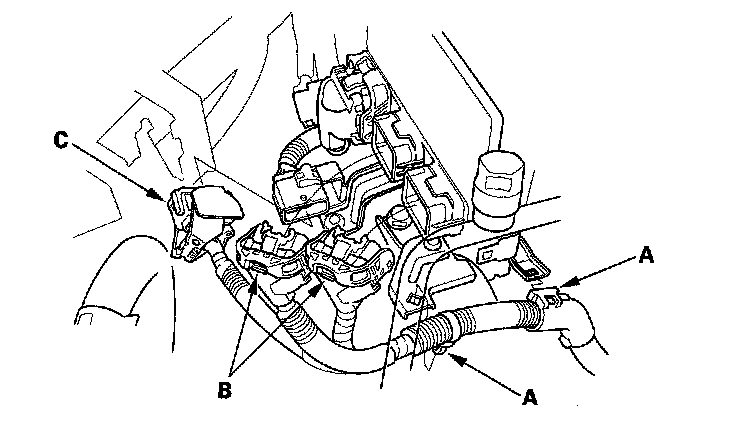 C
A
B
A