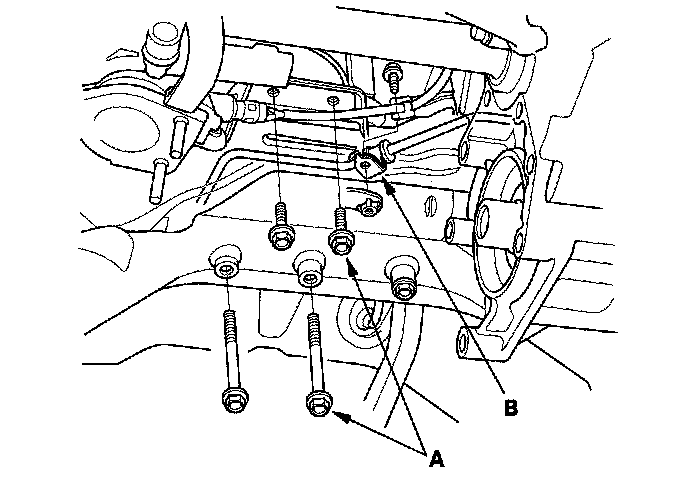 B

A