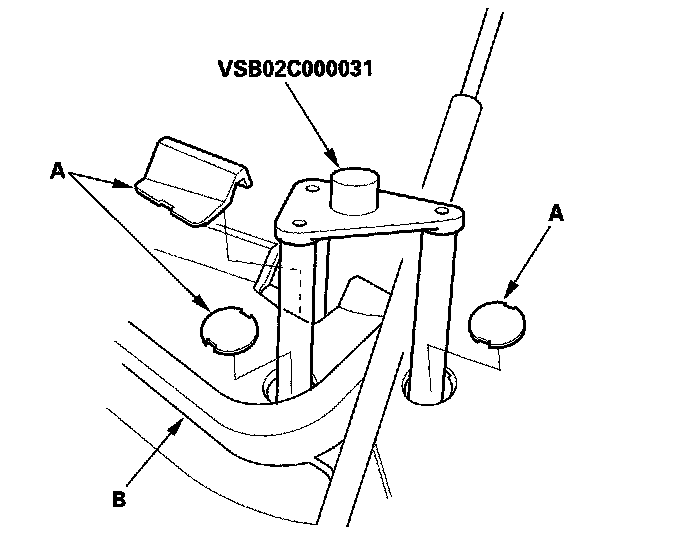 VSB02C000031

A

A

B