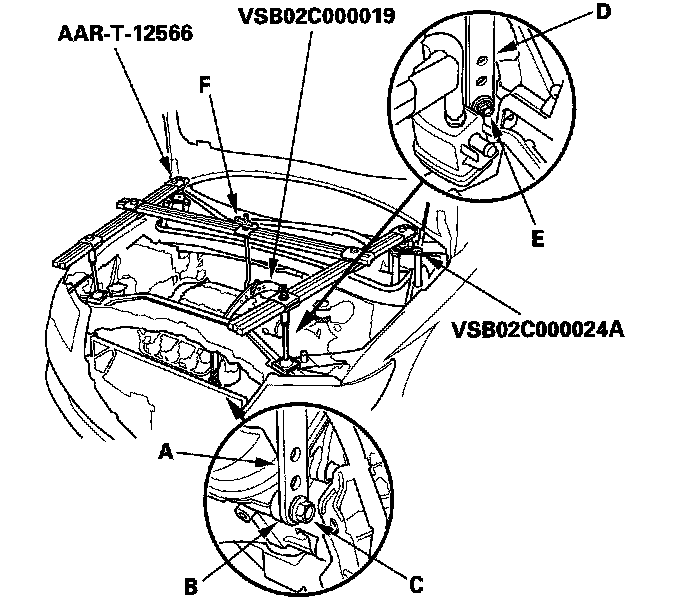 AAR-T-12566
VSB02C000019
D
F
E
VSB02C000024A
A
B
C