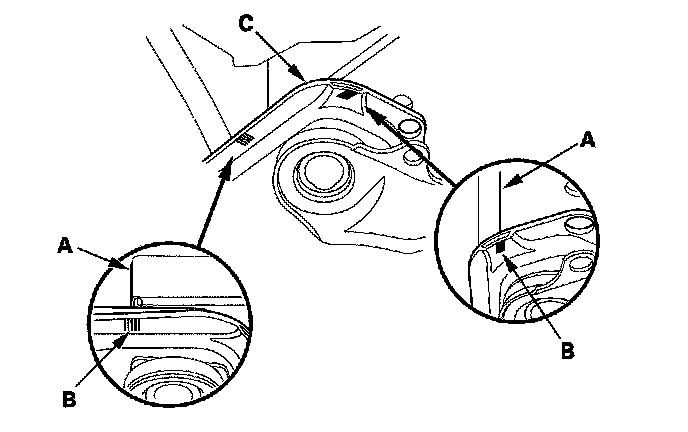 C
A
A
B
B