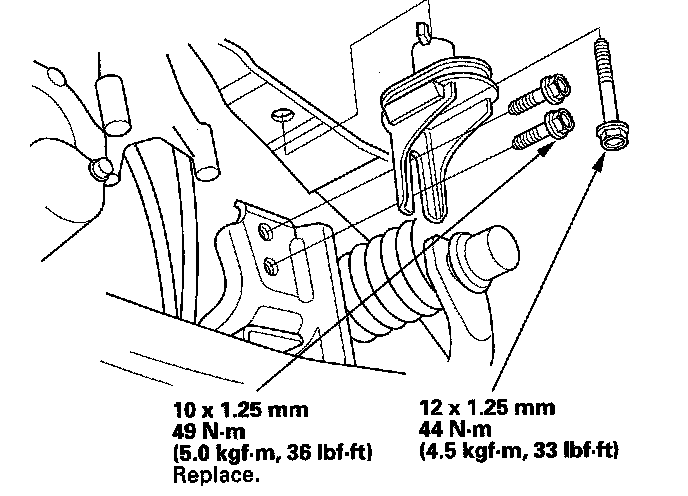 10 x 1.25 mm
49 N·m
(5.0 kgf·m, 36 lbf·ft)
Replace.

12 x 1.25 mm
44 N·m
(4.5 kgf·m, 33 lbf·ft)